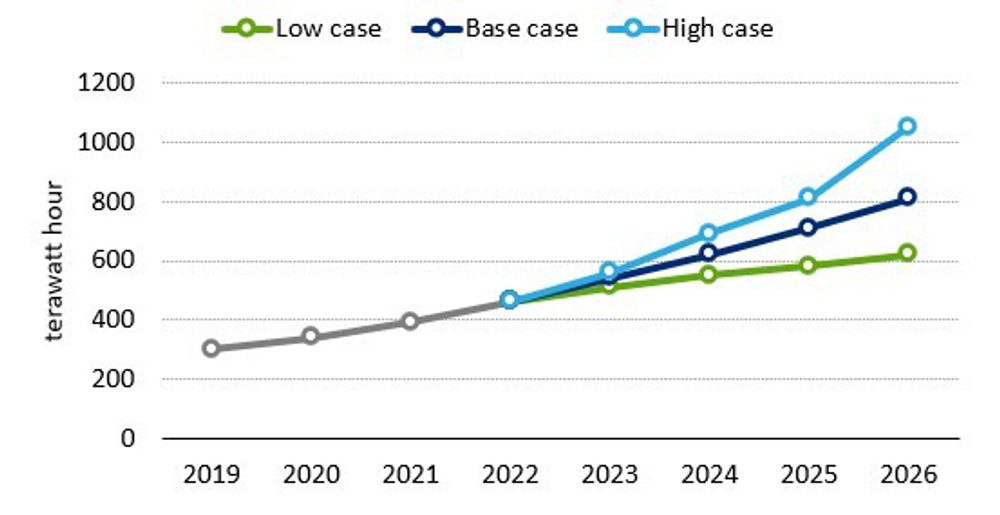 Low case
Base case
High case

terawatt hour

1200
1000
800
600
400
200
0

2019
2020
2021
2022
2023
2024
2025
2026